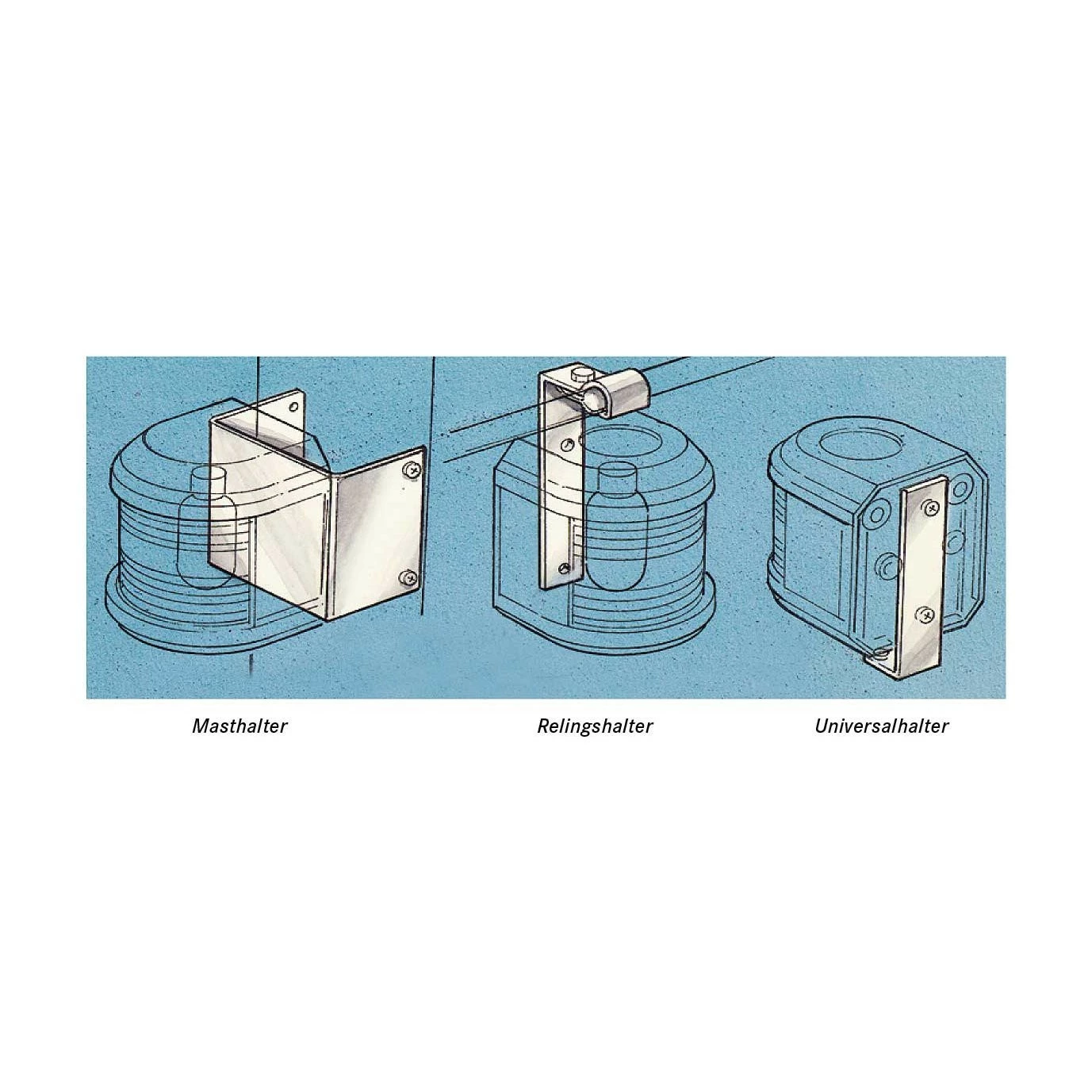 Masthalter

Relingshalter

Universalhalter